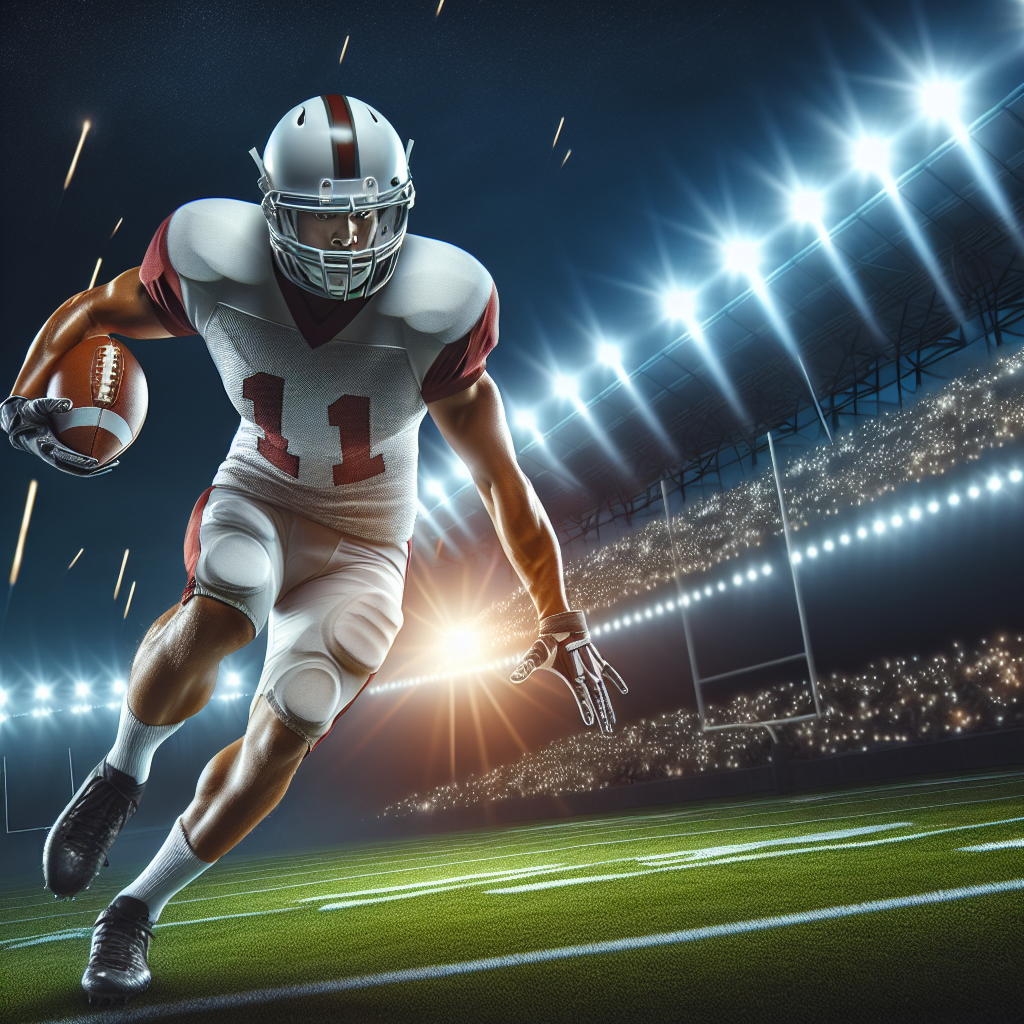 11